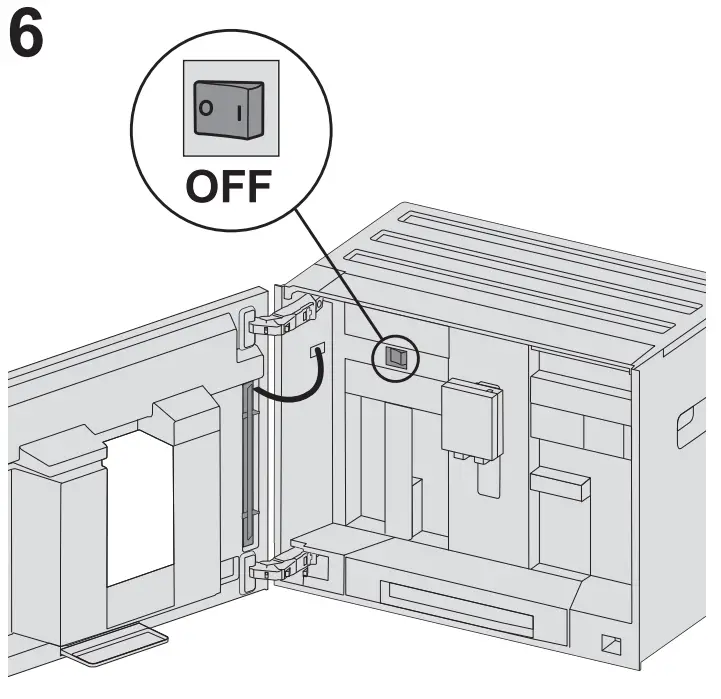 6

O I

OFF