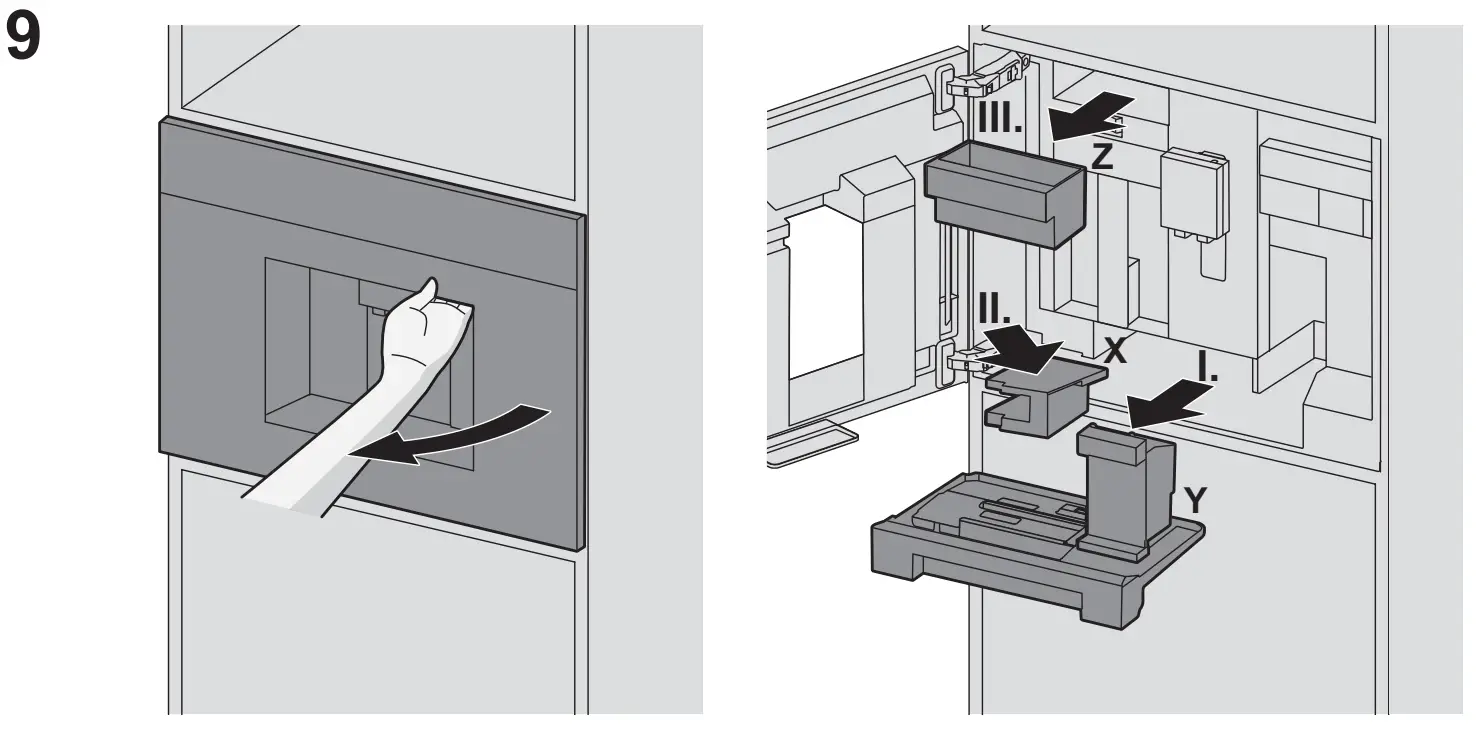 9

III.
Z
II.
X
I.
Y