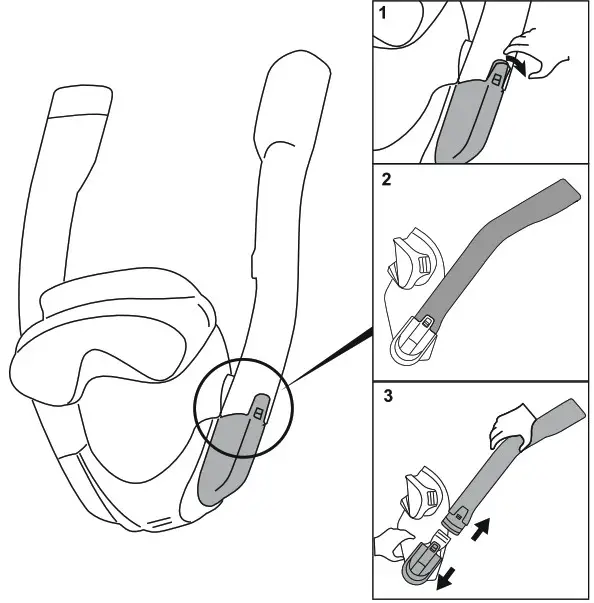 1

2

3