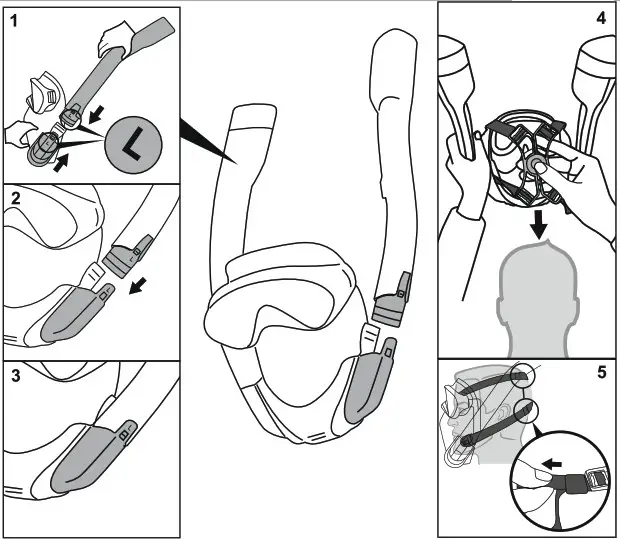 1

L

2

3

4

5