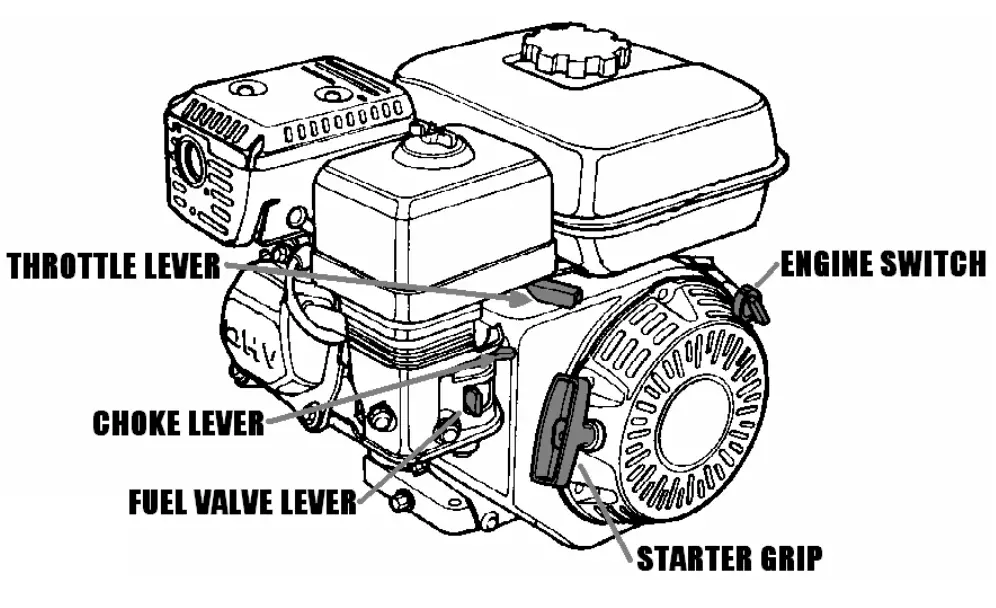 THROTTLE LEVER
ENGINE SWITCH
OHV
CHOKE LEVER
FUEL VALVE LEVER
STARTER GRIP