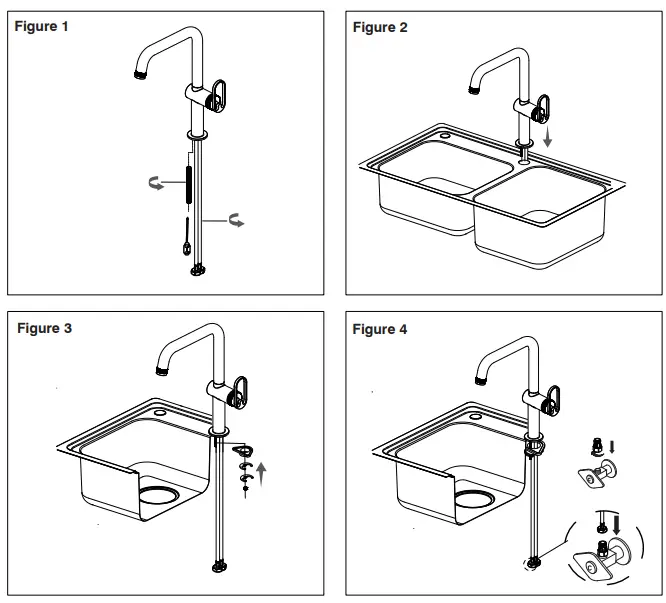 Figure 1

Figure 2

Figure 3

Figure 4