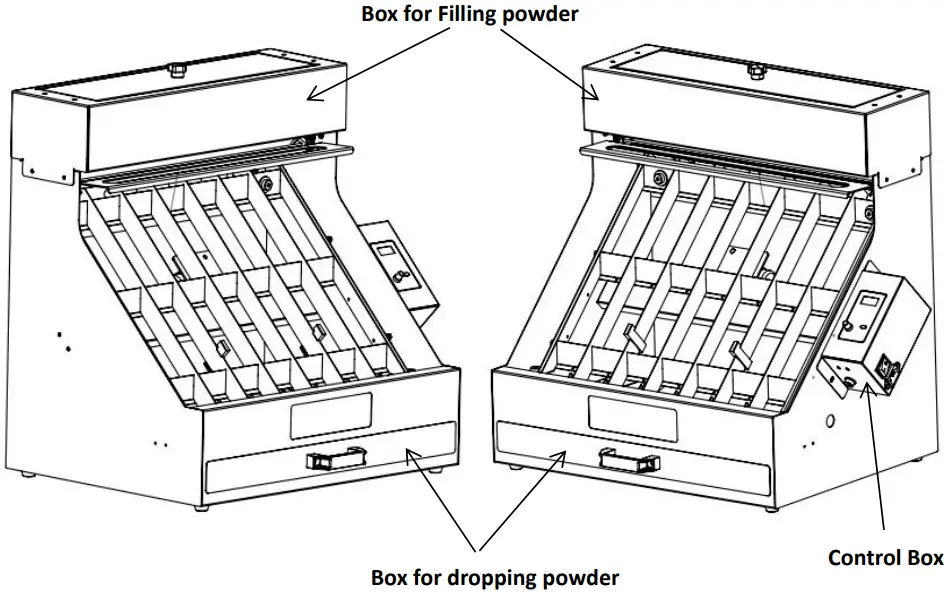 Box for Filling powder

Box for dropping powder

Control Box