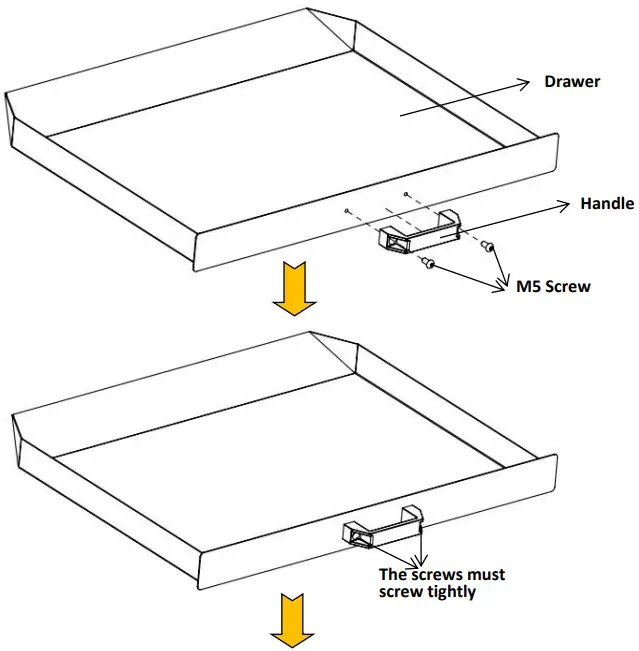 Drawer

Handle

M5 Screw

The screws must screw tightly