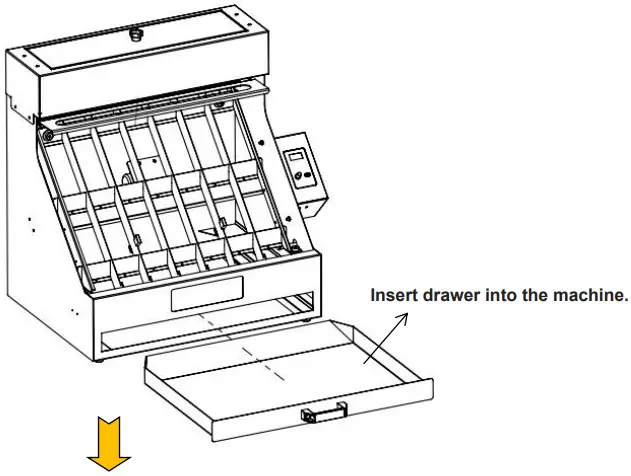 Insert drawer into the machine.