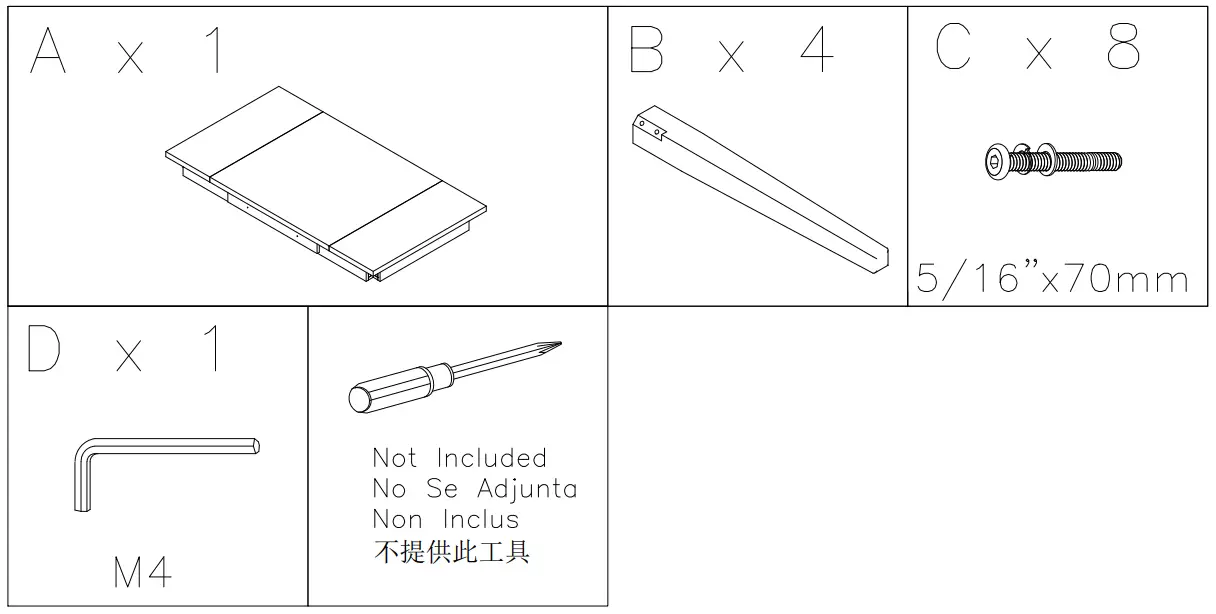 A x 1

B x 4

C x 8

5/16"x70mm

D x 1

M4

Not Included
No Se Adjunta
Non Inclus
不提供此工具