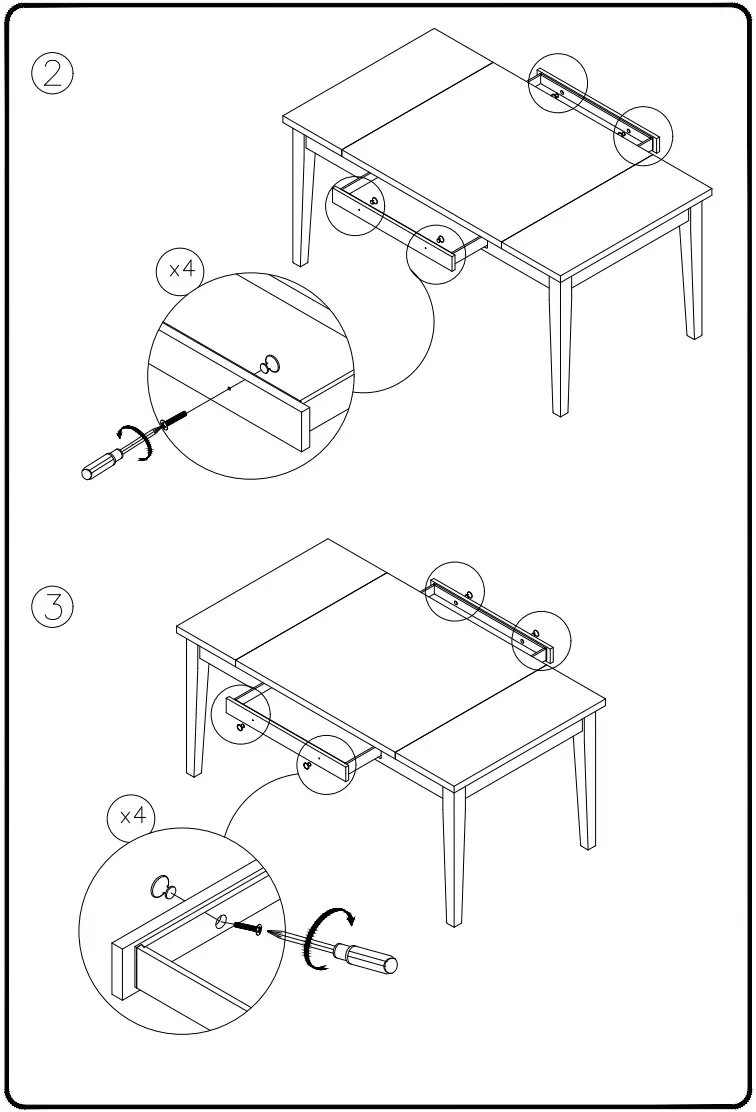 2

x4

3

x4