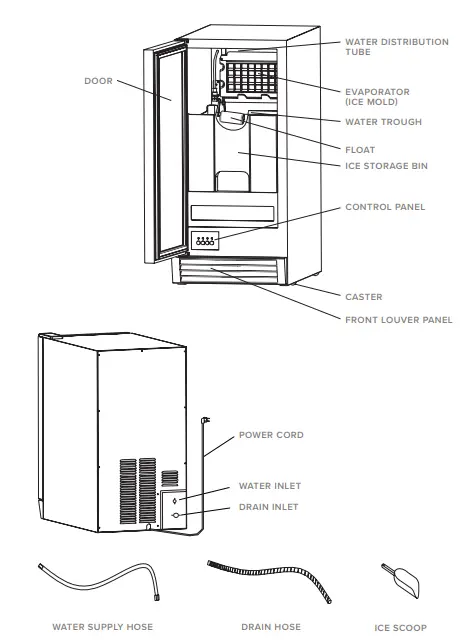 DOOR

WATER DISTRIBUTION TUBE

EVAPORATOR (ICE MOLD)

WATER TROUGH

FLOAT

ICE STORAGE BIN

CONTROL PANEL

CASTER

FRONT LOUVER PANEL

POWER CORD

WATER INLET

DRAIN INLET

WATER SUPPLY HOSE

DRAIN HOSE

ICE SCOOP