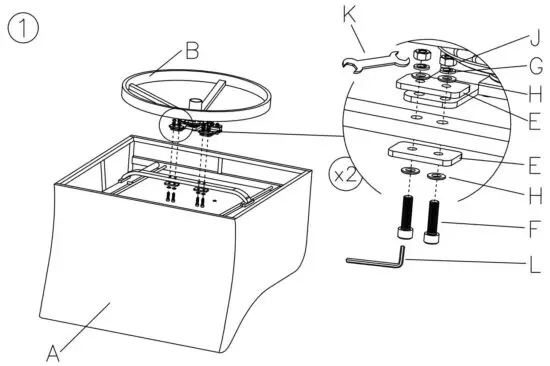 1

B

K

J

G

H

E

E

x2

H

F

L

A