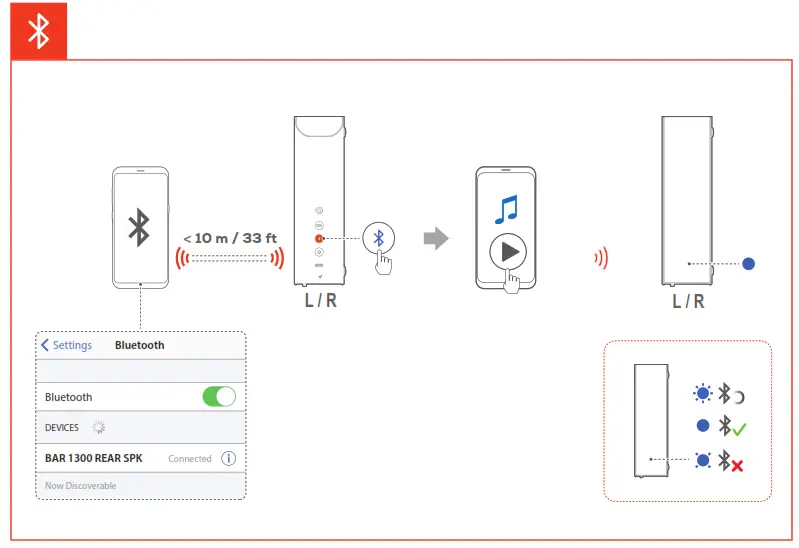 < 10 m / 33 ft

L / R

L / R

Settings Bluetooth

Bluetooth

DEVICES

BAR 1300 REAR SPK Connected

Now Discoverable