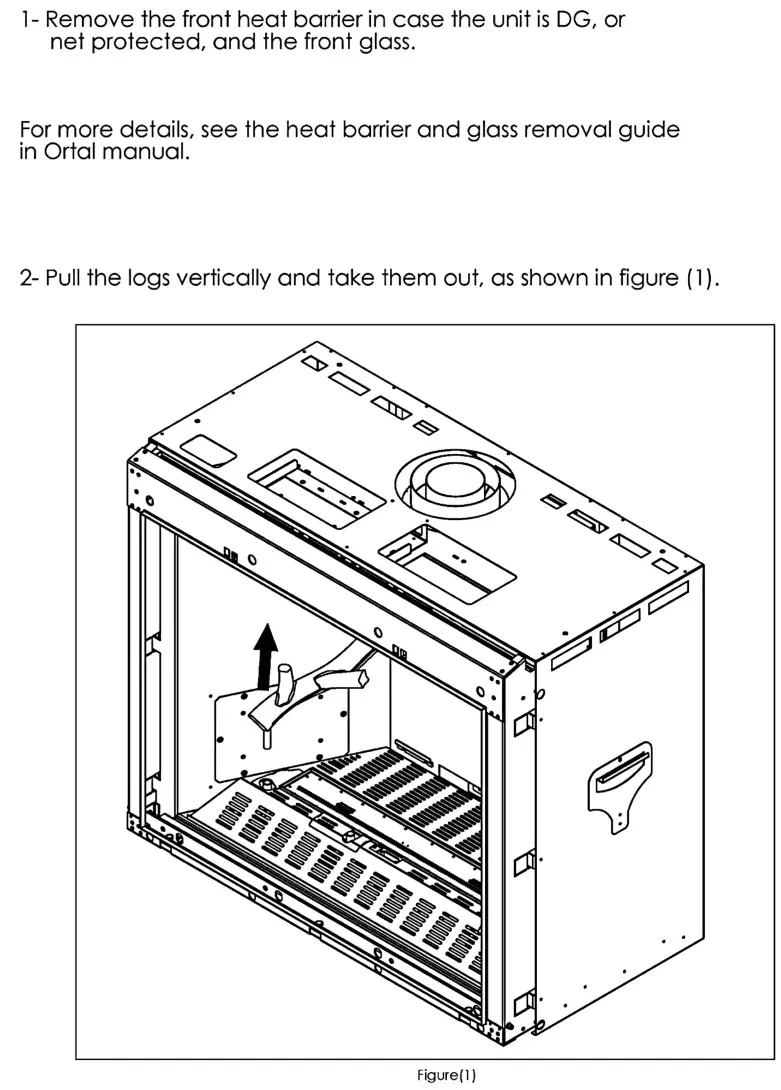 1- Remove the front heat barrier in case the unit is DG, or net protected, and the front glass.

For more details, see the heat barrier and glass removal guide in Ortal manual.

2- Pull the logs vertically and take them out, as shown in figure (1).

Figure(1)