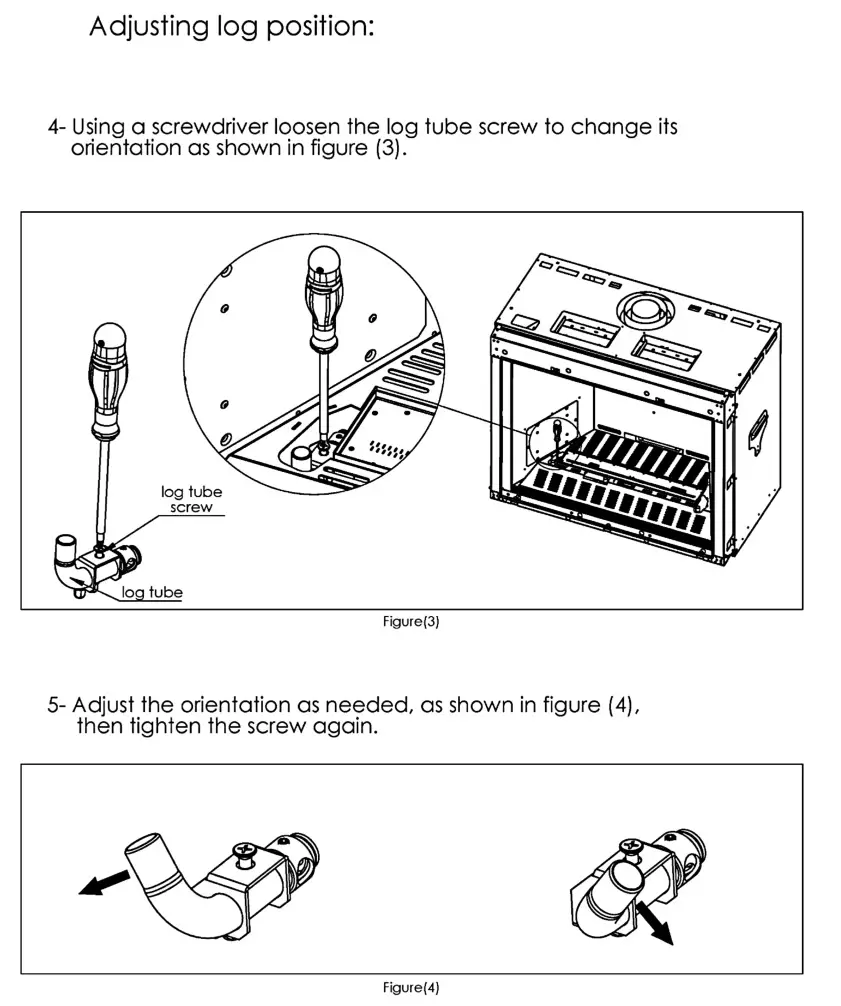 Adjusting log position:

4- Using a screwdriver loosen the log tube screw to change its orientation as shown in figure (3).

log tube screw

log tube

Figure(3)

5- Adjust the orientation as needed, as shown in figure (4), then tighten the screw again.

Figure(4)