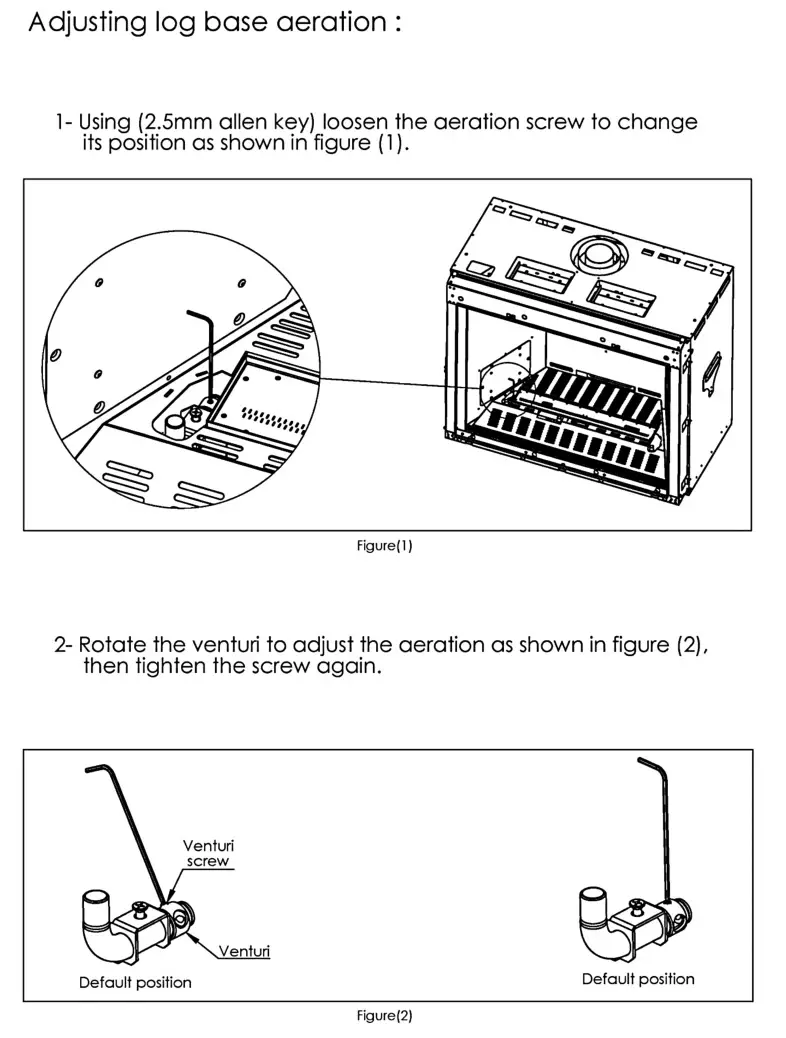 Adjusting log base aeration :

1- Using (2.5mm allen key) loosen the aeration screw to change its position as shown in figure (1).

Figure(1)

2- Rotate the venturi to adjust the aeration as shown in figure (2), then tighten the screw again.

Venturi screw

Venturi

Default position

Default position

Figure(2)