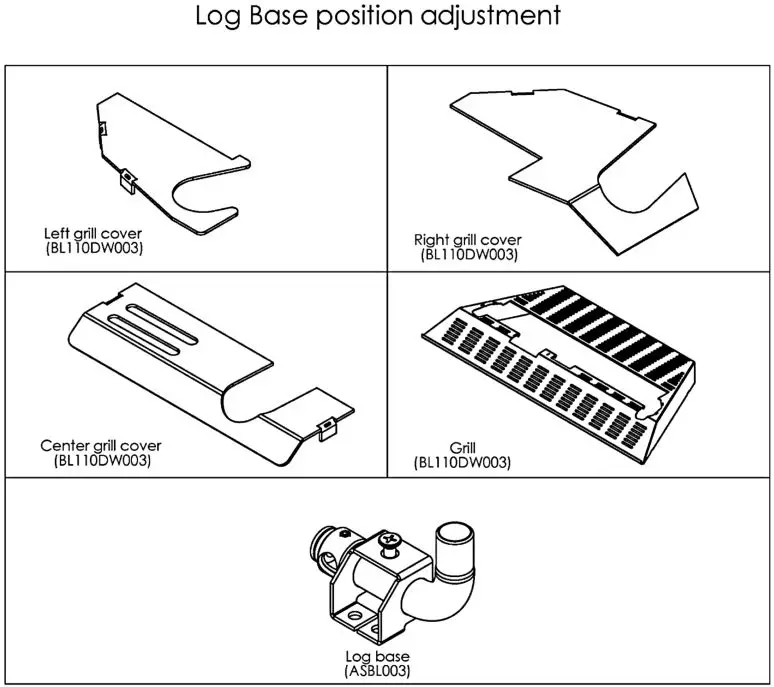 Log Base position adjustment

Left grill cover
(BL110DW003)

Right grill cover
(BL110DW003)

Center grill cover
(BL110DW003)

Grill
(BL110DW003)

Log base
(ASBL003)