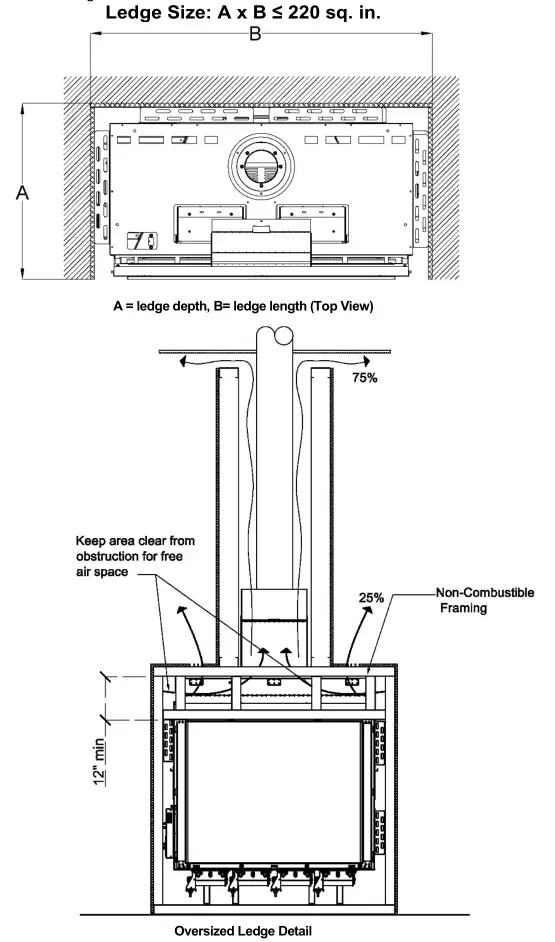 Ledge Size: A x B ≤ 220 sq. in.

B

A

A = ledge depth, B= ledge length (Top View)

75%

Keep area clear from obstruction for free air space

25%

Non-Combustible Framing

12" min

Oversized Ledge Detail