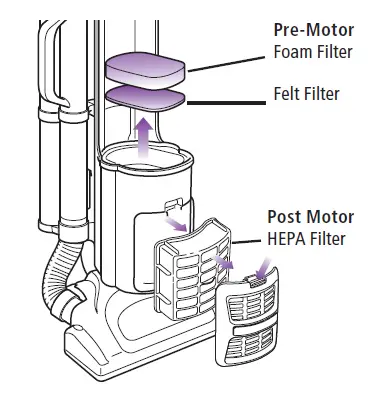 Pre-Motor
Foam Filter

Felt Filter

Post Motor
HEPA Filter