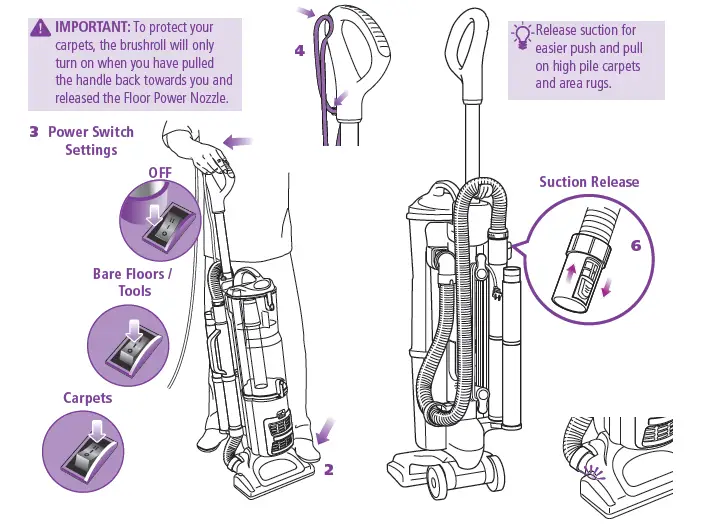 IMPORTANT: To protect your carpets, the brushroll will only turn on when you have pulled the handle back towards you and released the Floor Power Nozzle.

4

Release suction for easier push and pull on high pile carpets and area rugs.

3 Power Switch Settings

OFF

Bare Floors / Tools

Carpets

2

Suction Release

6