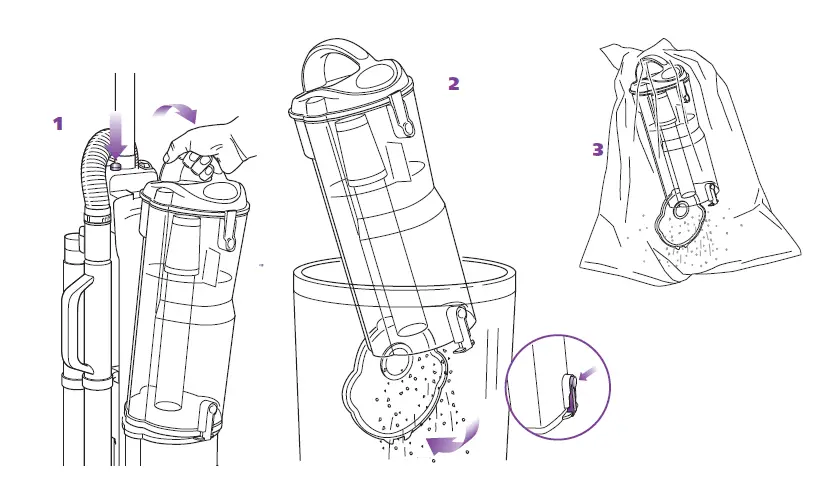 1

2

3