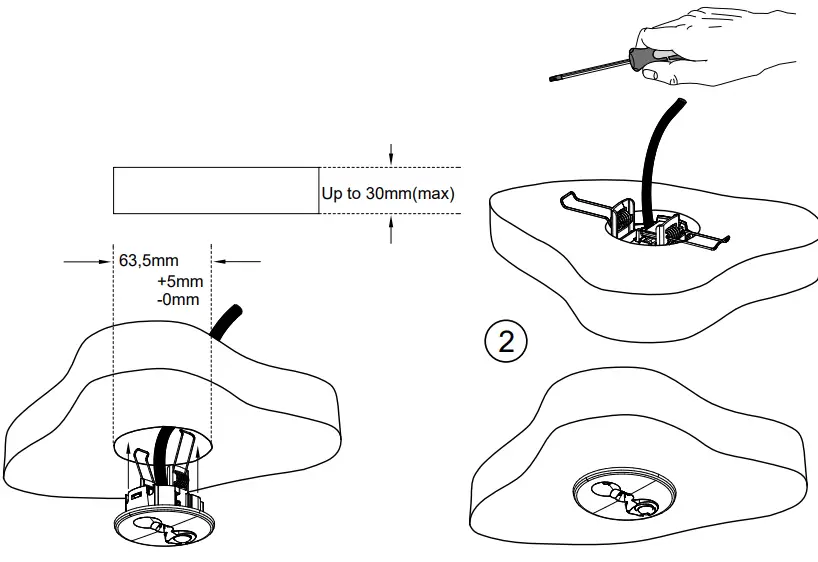 Up to 30mm(max)

63,5mm

+5mm
-0mm

2