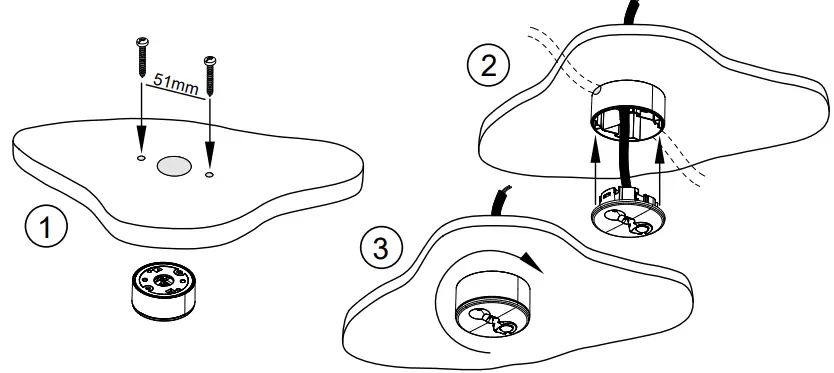 51mm

1

2

3