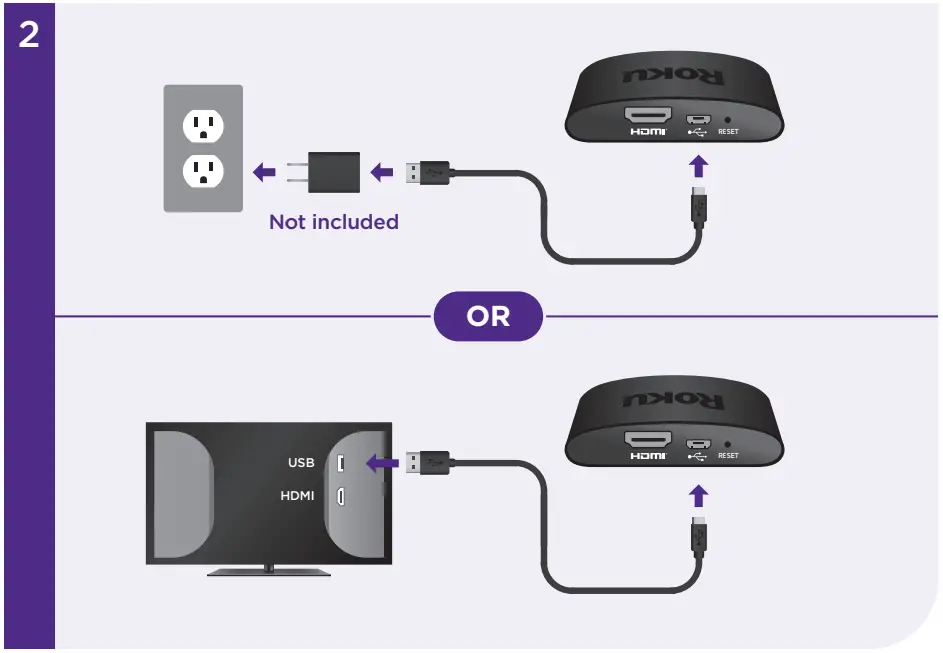 2

ROKU

HDMI

RESET

Not included

OR

ROKU

HDMI

RESET

USB

HDMI