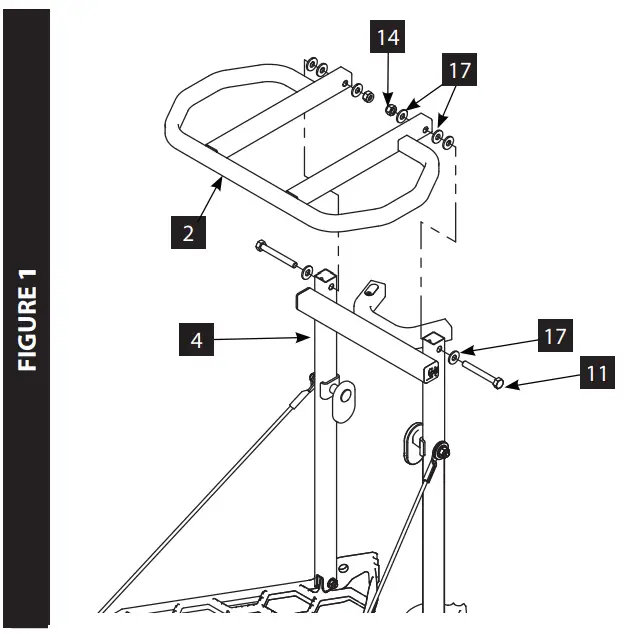 FIGURE 1

14
17
2
4
17
11