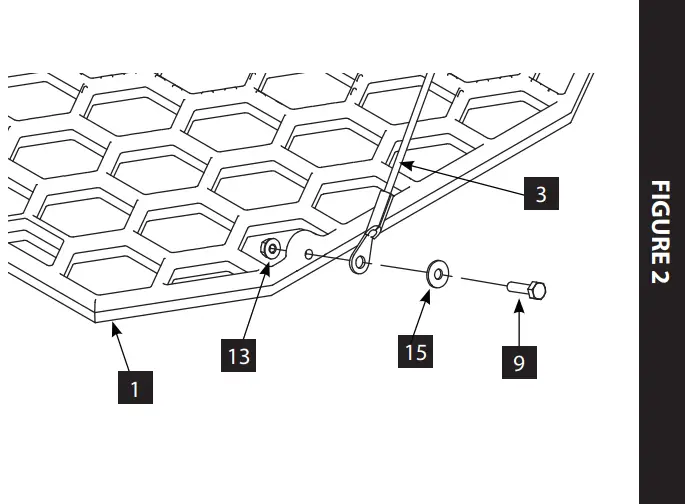 3

13

15

9

1

FIGURE 2