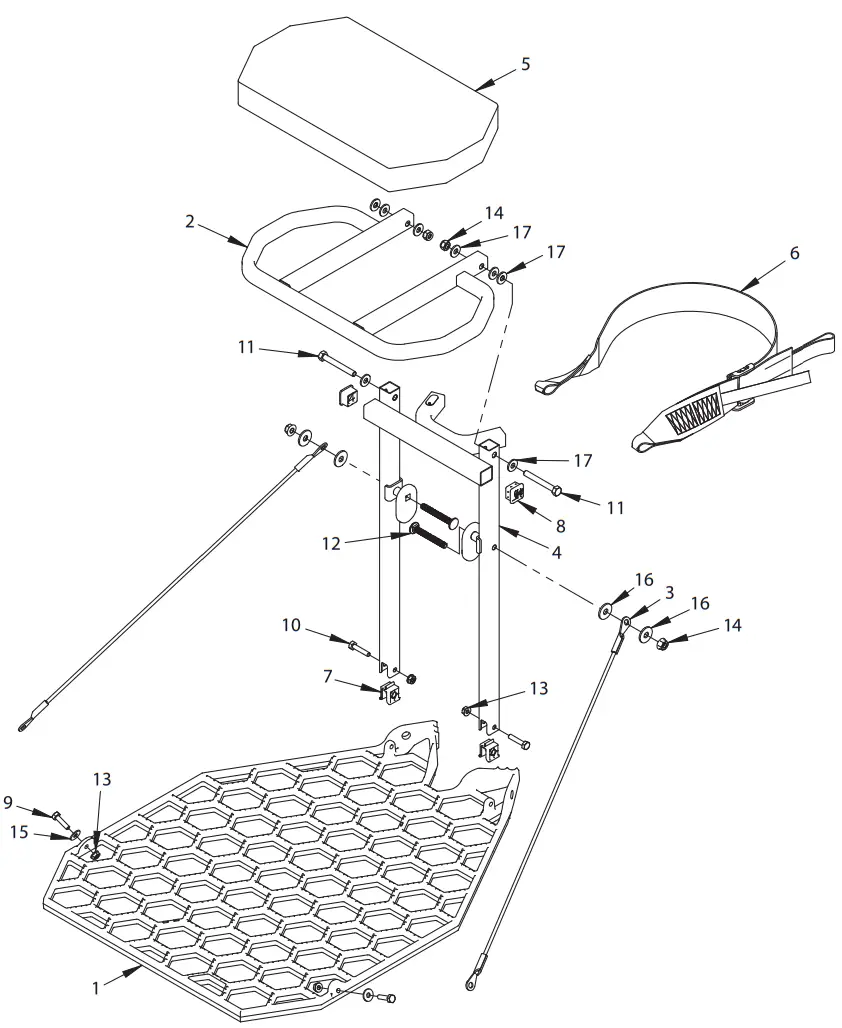 5
2
14
17
17
6
11
17
11
8
12
4
16
3
16
14
10
7
13
13
9
15
1