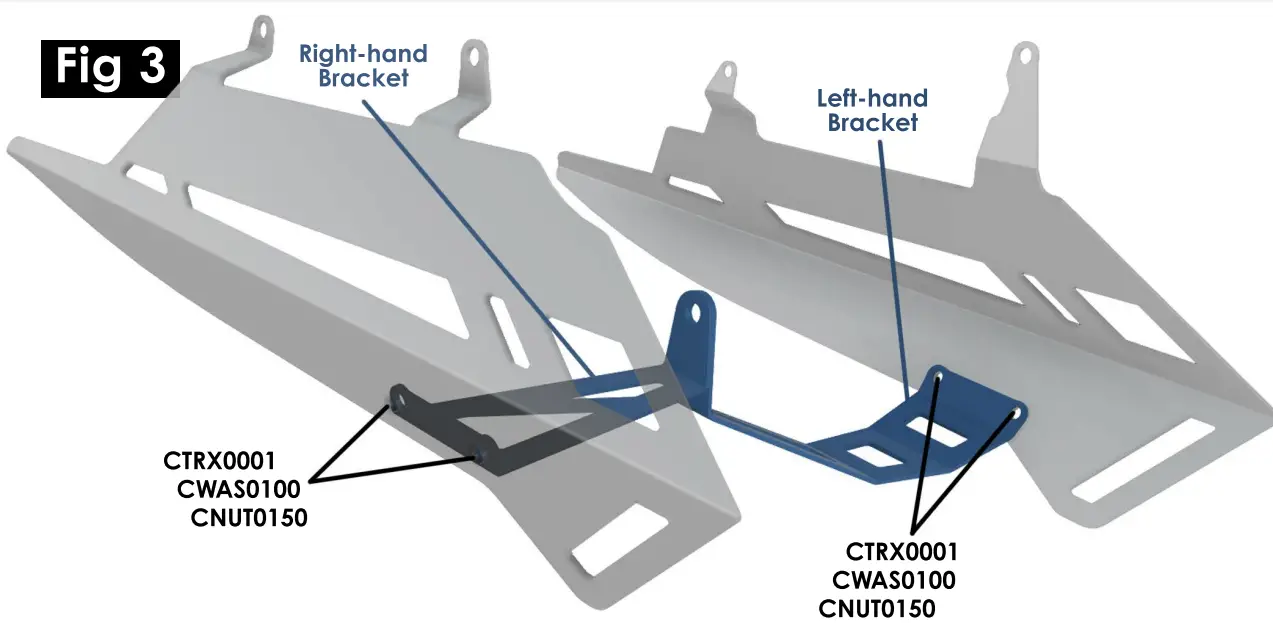 Fig 3

Right-hand Bracket

Left-hand Bracket

CTRX0001
CWAS0100
CNUT0150

CTRX0001
CWAS0100
CNUT0150