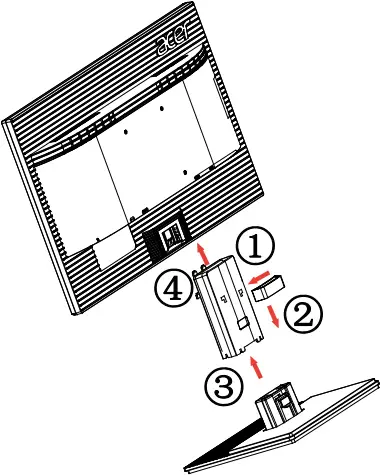 acer

①

④

②

③