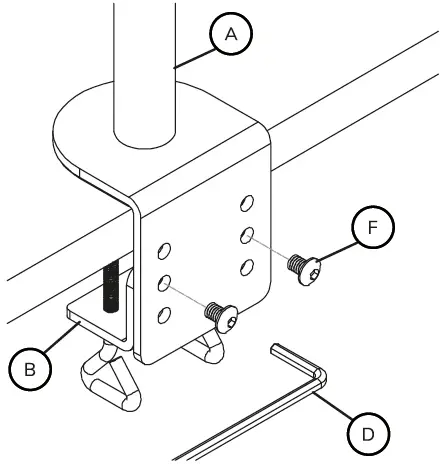 A
F
B
D