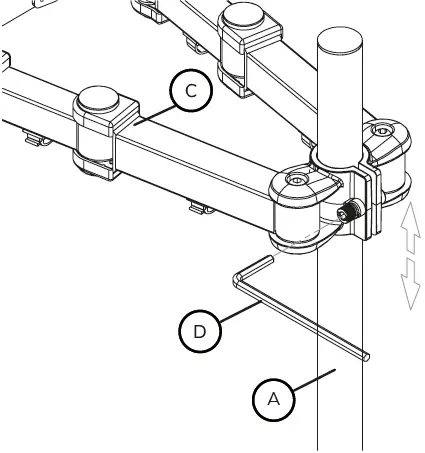 C

D

A