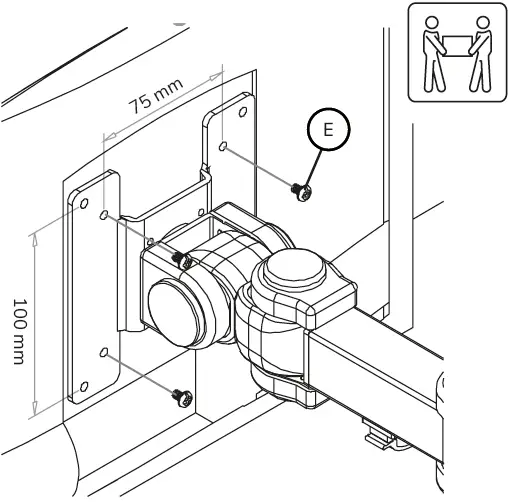 75 mm

E

100 mm