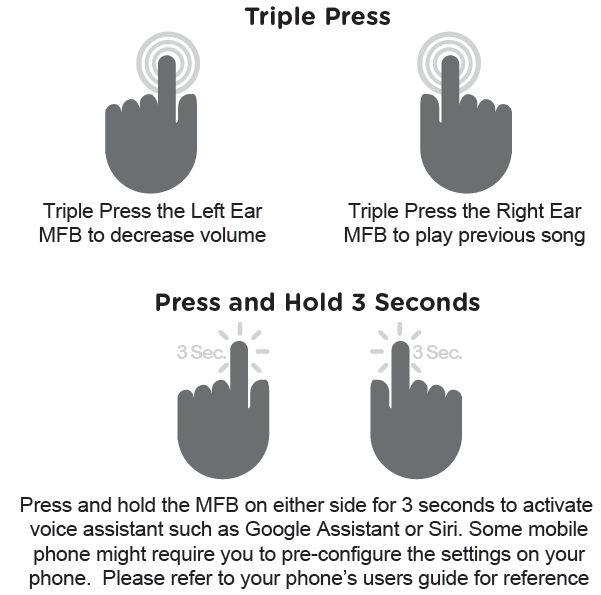 Triple Press

Triple Press the Left Ear MFB to decrease volume

Triple Press the Right Ear MFB to play previous song

Press and Hold 3 Seconds

3 Sec.

3 Sec.

Press and hold the MFB on either side for 3 seconds to activate voice assistant such as Google Assistant or Siri. Some mobile phone might require you to pre-configure the settings on your phone.  Please refer to your phone's users guide for reference