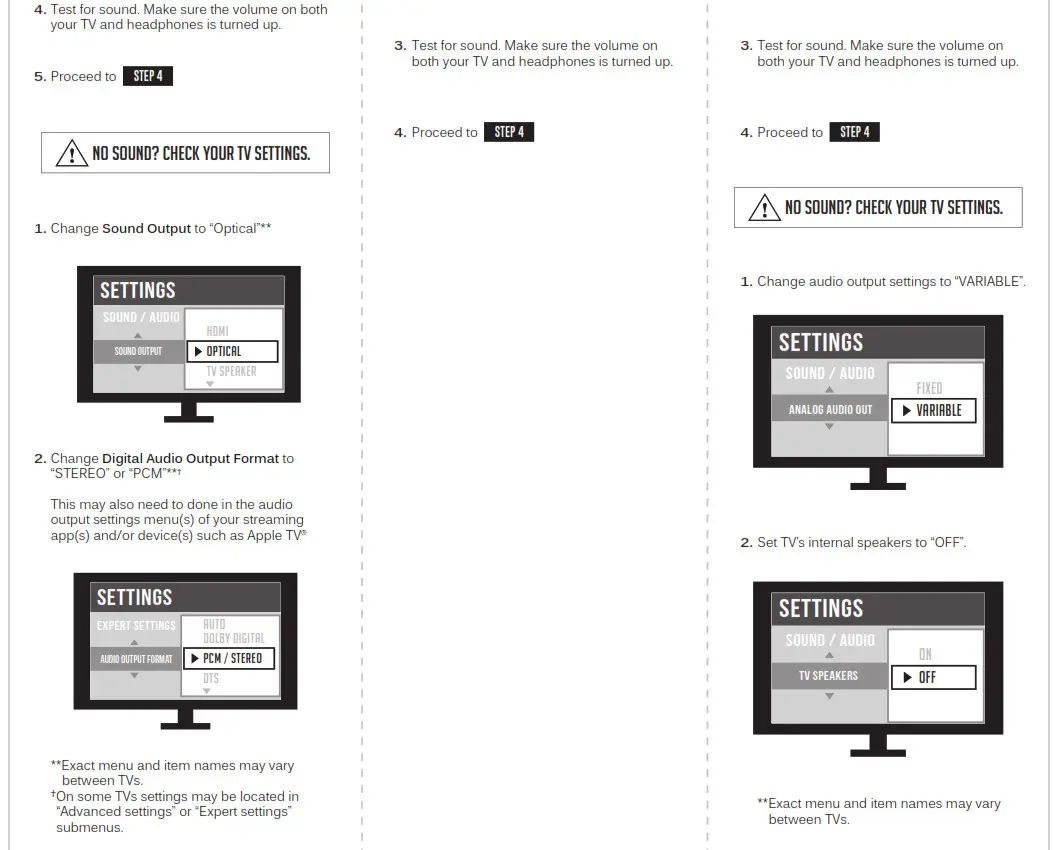 4. Test for sound. Make sure the volume on both your TV and headphones is turned up.

5. Proceed to STEP 4

NO SOUND? CHECK YOUR TV SETTINGS.

1. Change **Sound Output** to "Optical"**

SETTINGS
SOUND / AUDIO
SOUND OUTPUT
HDMI
▶ OPTICAL
TV SPEAKER

2. Change **Digital Audio Output Format** to "STEREO" or "PCM"**†

This may also need to done in the audio output settings menu(s) of your streaming app(s) and/or device(s) such as Apple TV®

SETTINGS
EXPERT SETTINGS
AUDIO OUTPUT FORMAT
AUTO
DOLBY DIGITAL
▶ PCM / STEREO
DTS

**Exact menu and item names may vary between TVs.
†On some TVs settings may be located in "Advanced settings" or "Expert settings" submenus.

3. Test for sound. Make sure the volume on both your TV and headphones is turned up.

4. Proceed to STEP 4

3. Test for sound. Make sure the volume on both your TV and headphones is turned up.

4. Proceed to STEP 4

NO SOUND? CHECK YOUR TV SETTINGS.

1. Change audio output settings to "VARIABLE".

SETTINGS
SOUND / AUDIO
ANALOG AUDIO OUT
FIXED
▶ VARIABLE

2. Set TV's internal speakers to "OFF".

SETTINGS
SOUND / AUDIO
TV SPEAKERS
ON
▶ OFF

**Exact menu and item names may vary between TVs.