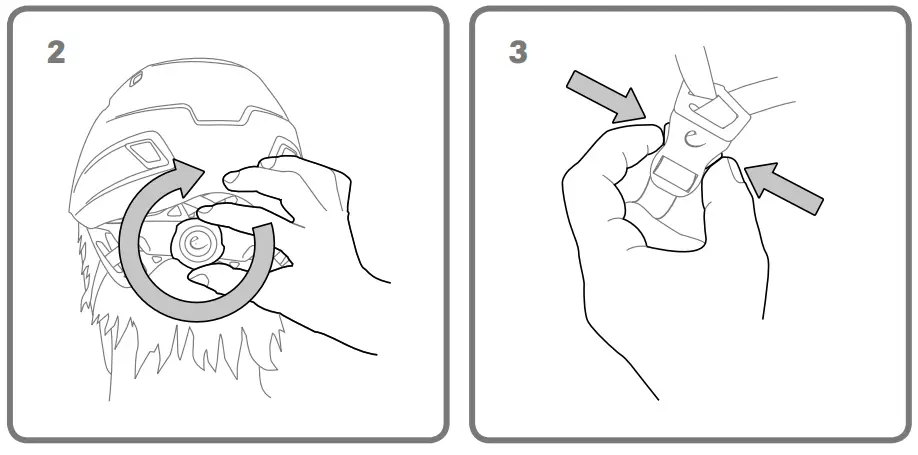 2

3