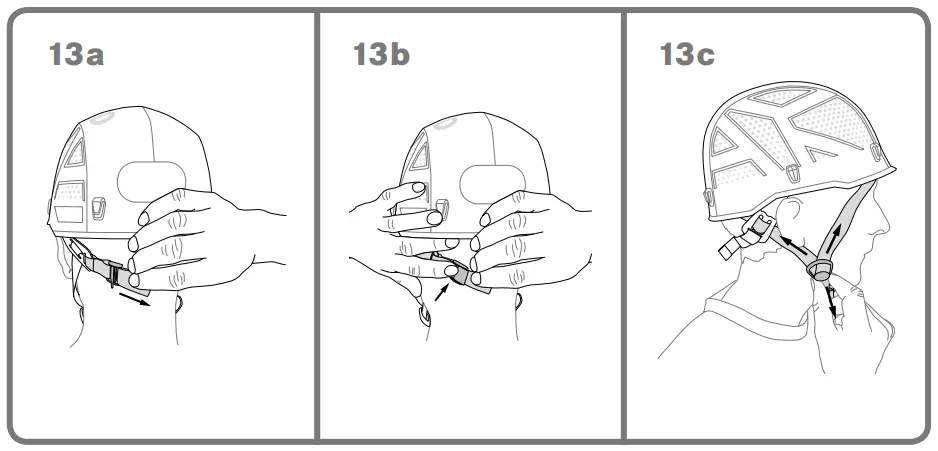 13a

13b

13c