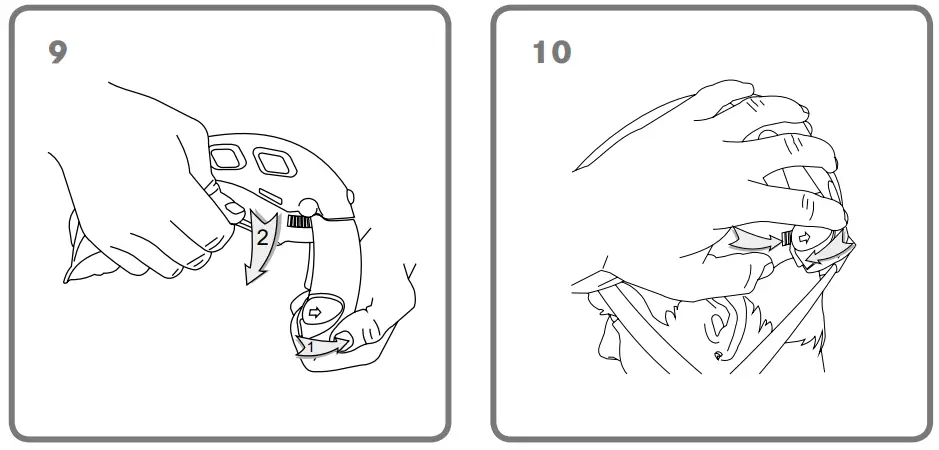 9

2

1

10