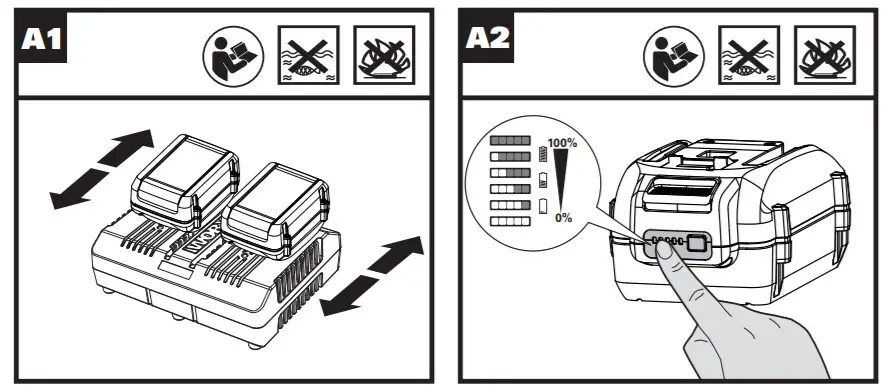 A1

A2

100%

0%