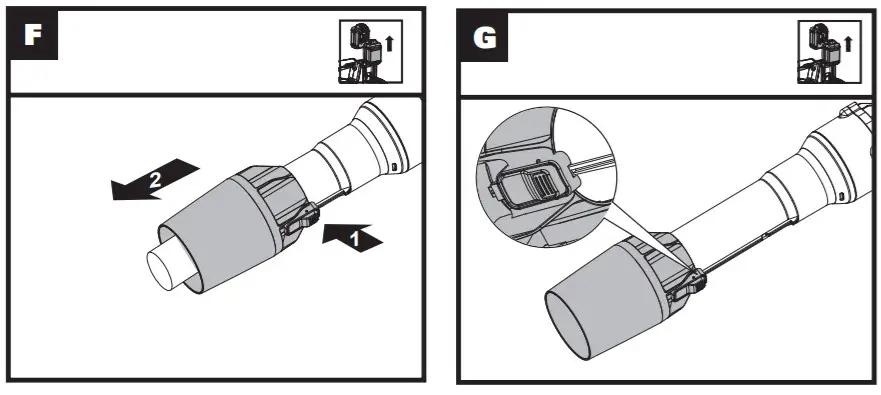 F

2

1

G