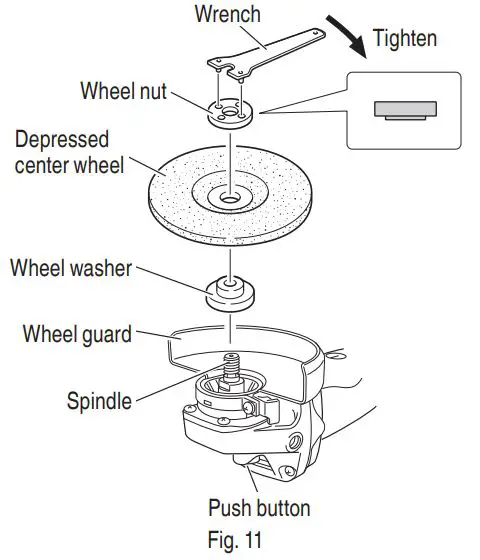 Wrench

Tighten

Wheel nut

Depressed center wheel

Wheel washer

Wheel guard

Spindle

Push button

Fig. 11