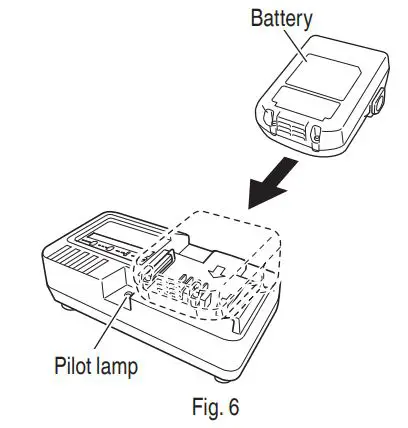 Battery

Pilot lamp

Fig. 6