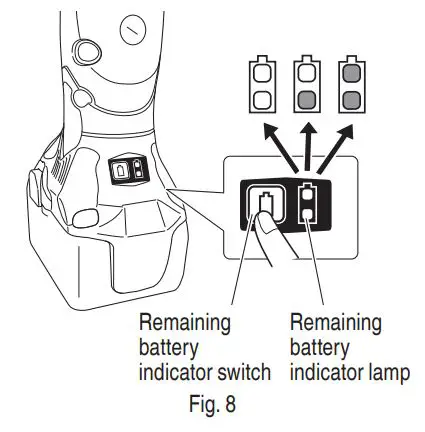 Remaining battery indicator switch

Remaining battery indicator lamp

Fig. 8