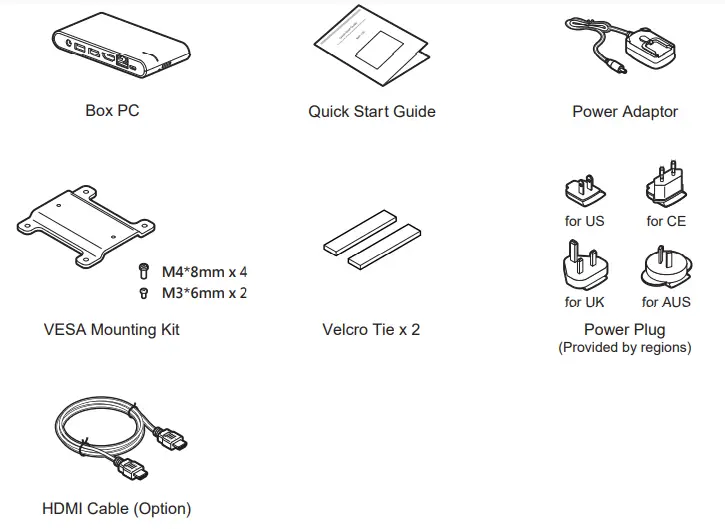 Box PC

Quick Start Guide

Power Adaptor

M4*8mm x 4
M3*6mm x 2

VESA Mounting Kit

Velcro Tie x 2

for US

for CE

for UK

for AUS

Power Plug
(Provided by regions)

HDMI Cable (Option)