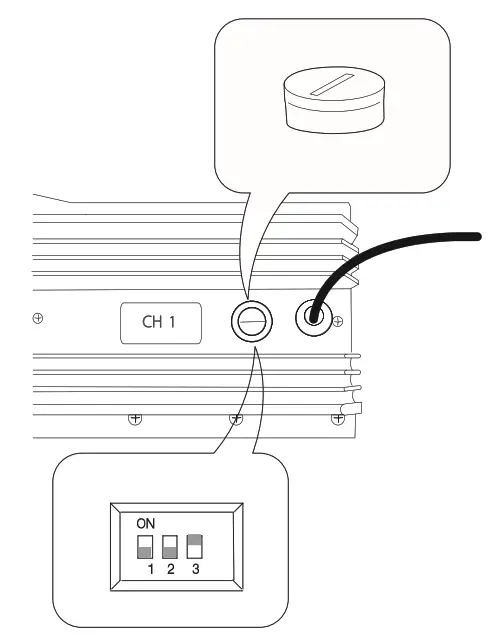 CH 1

ON
1 2 3