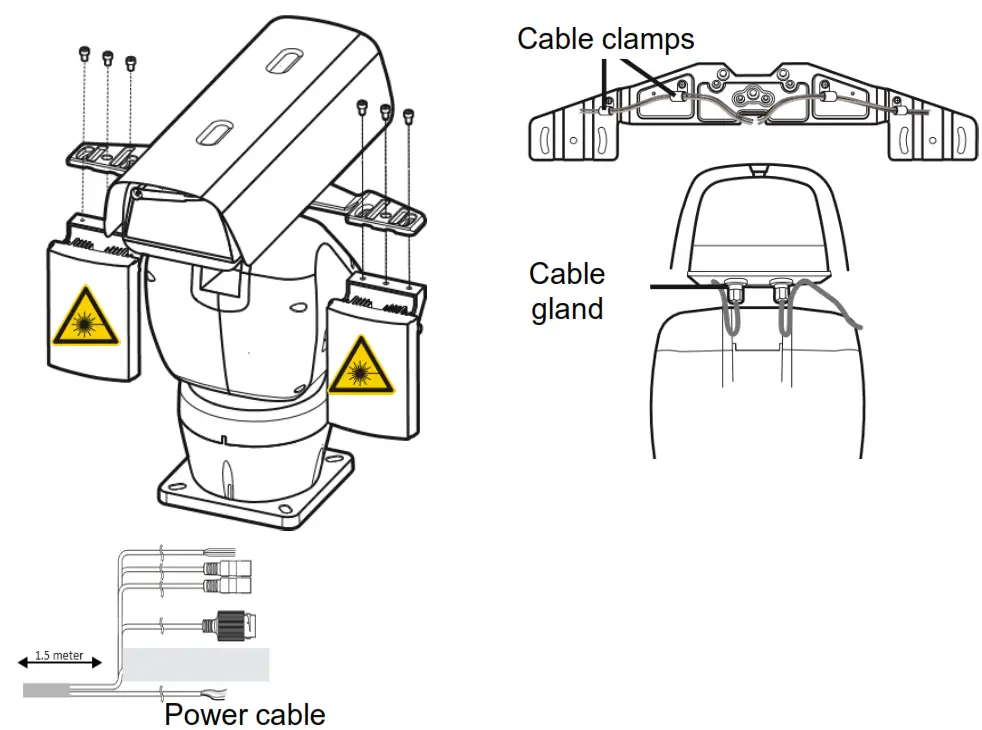 Cable clamps

Cable gland

1.5 meter

Power cable