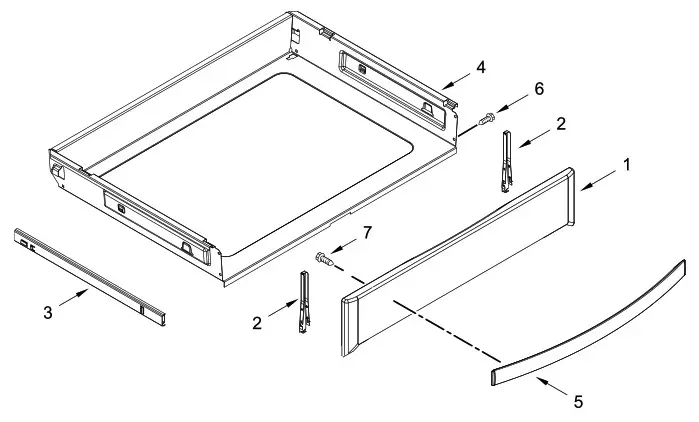 4
6
2
1
7
3
2
5