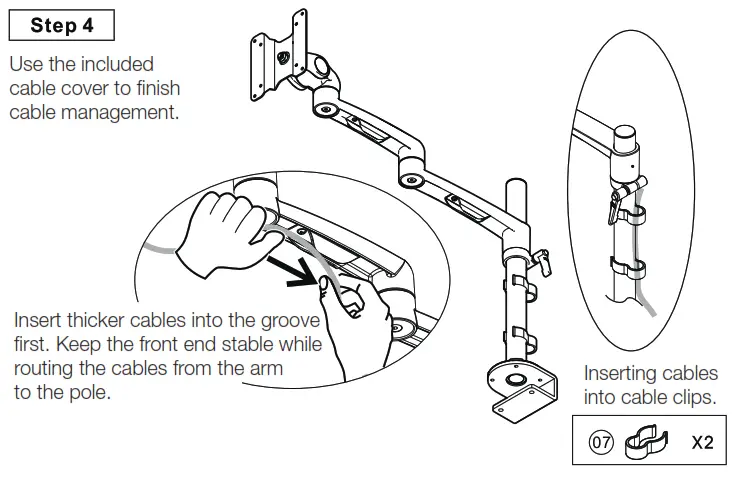 Step 4

Use the included cable cover to finish cable management.

Insert thicker cables into the groove first. Keep the front end stable while routing the cables from the arm to the pole.

Inserting cables into cable clips.

07 X2