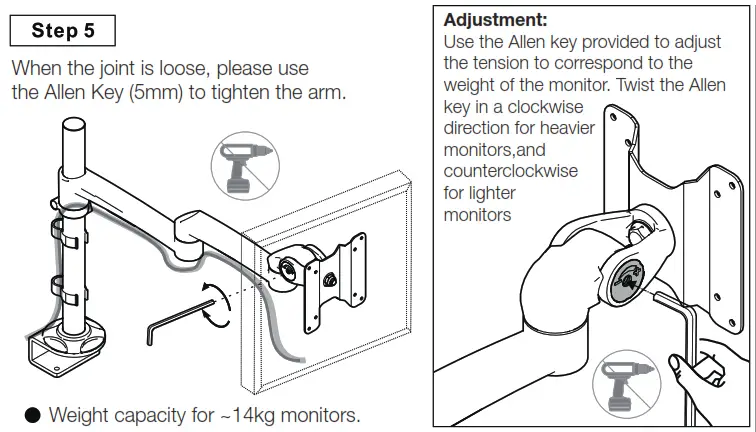 Step 5

When the joint is loose, please use the Allen Key (5mm) to tighten the arm.

● Weight capacity for ~14kg monitors.

Adjustment:
Use the Allen key provided to adjust the tension to correspond to the weight of the monitor. Twist the Allen key in a clockwise direction for heavier monitors,and counterclockwise for lighter monitors