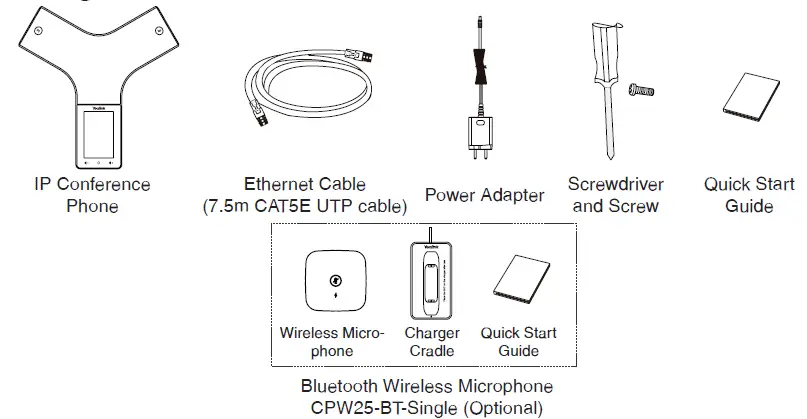 IP Conference Phone

Ethernet Cable
(7.5m CAT5E UTP cable)

Power Adapter

Screwdriver and Screw

Quick Start Guide

Wireless Microphone

Charger Cradle

Quick Start Guide

Bluetooth Wireless Microphone
CPW25-BT-Single (Optional)